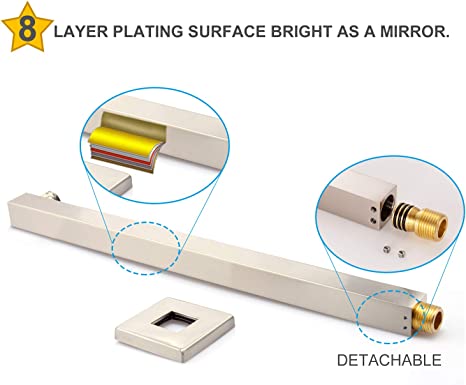 8 LAYER PLATING SURFACE BRIGHT AS A MIRROR.

DETACHABLE