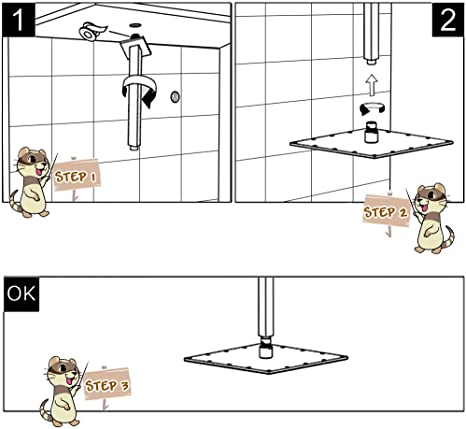 1

STEP 1

2

STEP 2

OK

STEP 3