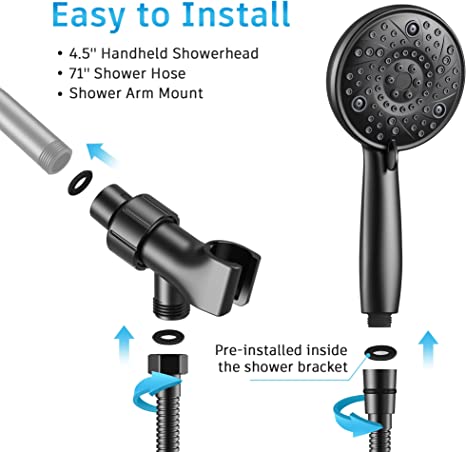 Easy to Install

• 4.5'' Handheld Showerhead
• 71'' Shower Hose
• Shower Arm Mount

Pre-installed inside the shower bracket