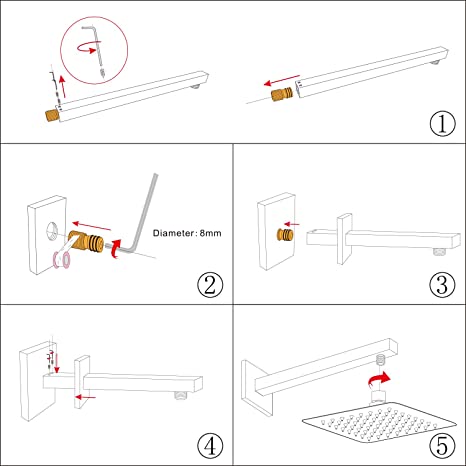 ①

Diameter: 8mm

②

③

④

⑤