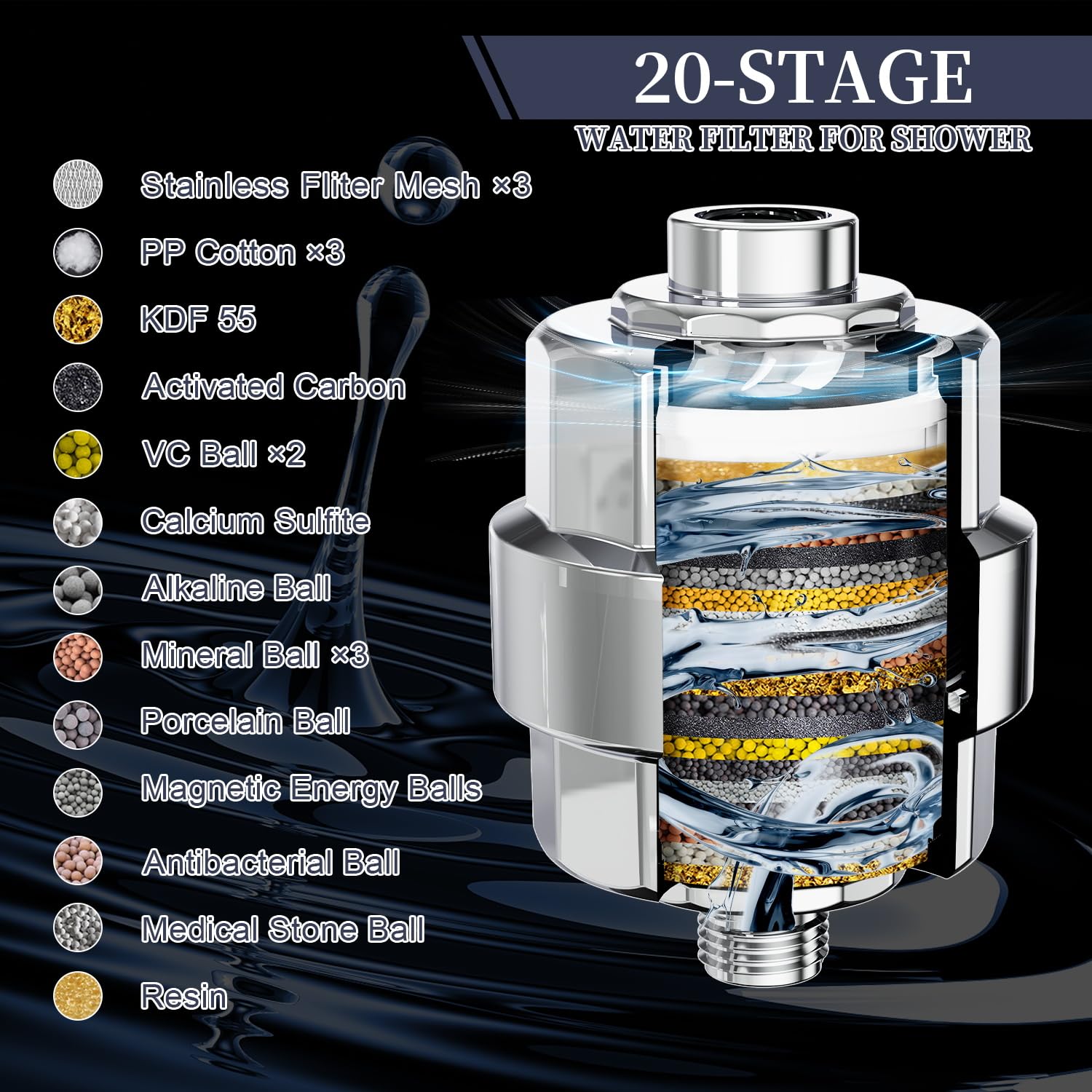 20-STAGE
WATER FILTER FOR SHOWER

Stainless Fliter Mesh ×3
PP Cotton ×3
KDF 55
Activated Carbon
VC Ball ×2
Calcium Sulfite
Alkaline Ball
Mineral Ball ×3
Porcelain Ball
Magnetic Energy Balls
Antibacterial Ball
Medical Stone Ball
Resin